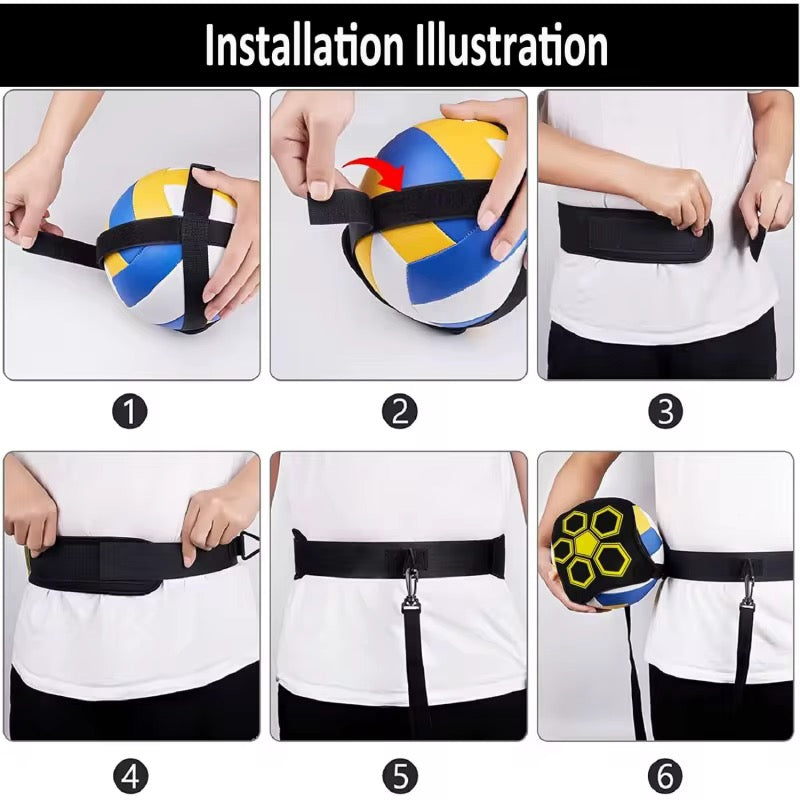 Installation Illustration

1

2

3

4

5

6